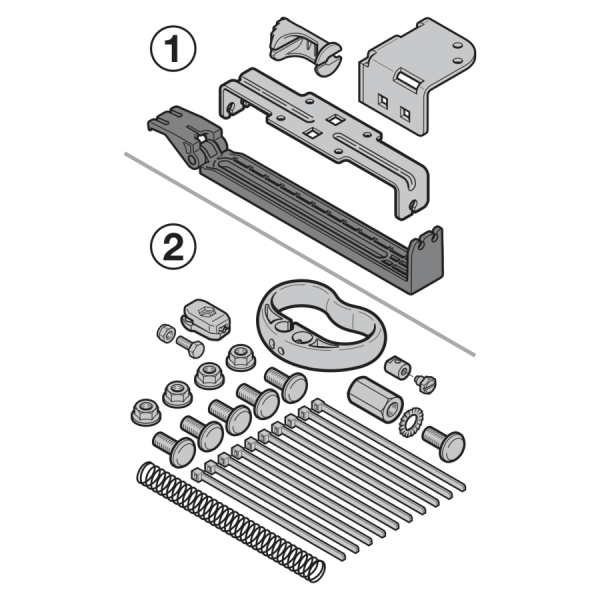 1

2