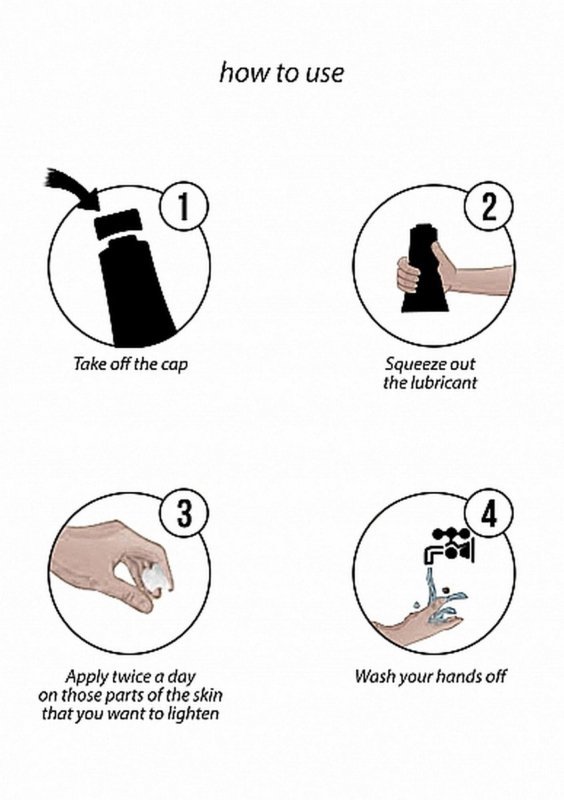 how to use

1

Take off the cap

2

Squeeze out the lubricant

3

Apply twice a day on those parts of the skin that you want to lighten

4

Wash your hands off