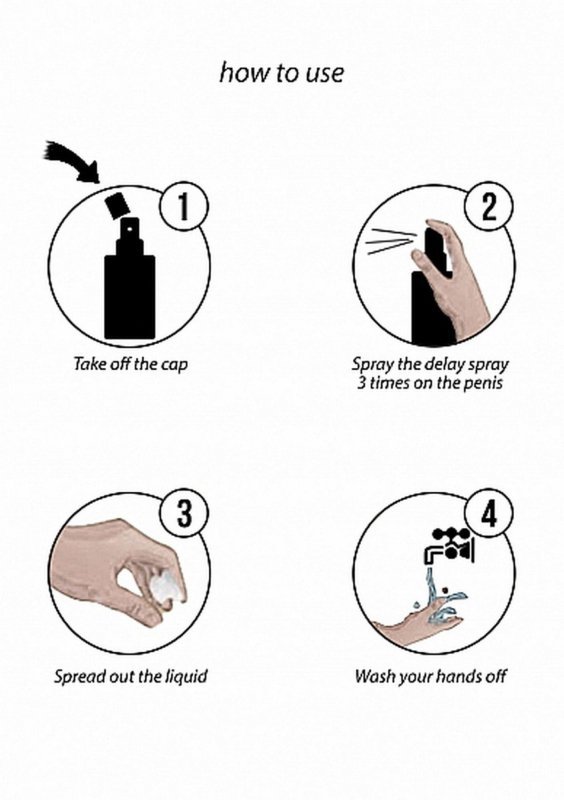 how to use

1

Take off the cap

2

Spray the delay spray
3 times on the penis

3

Spread out the liquid

4

Wash your hands off