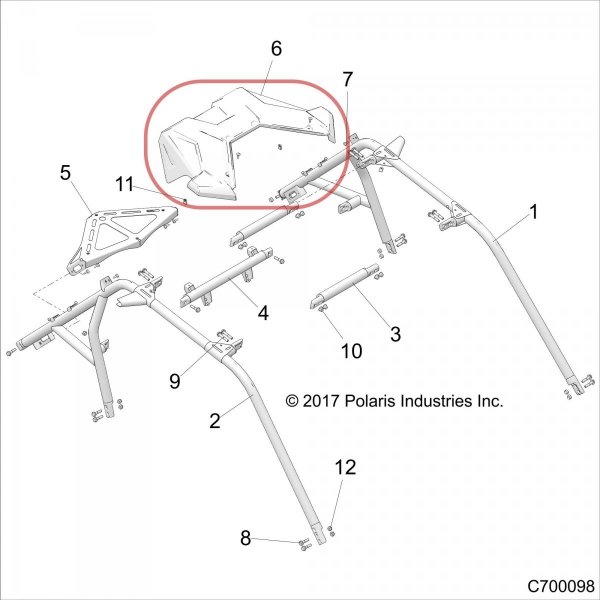 6
7
5
11
1
4
3
10
9
© 2017 Polaris Industries Inc.
2
12
8
C700098