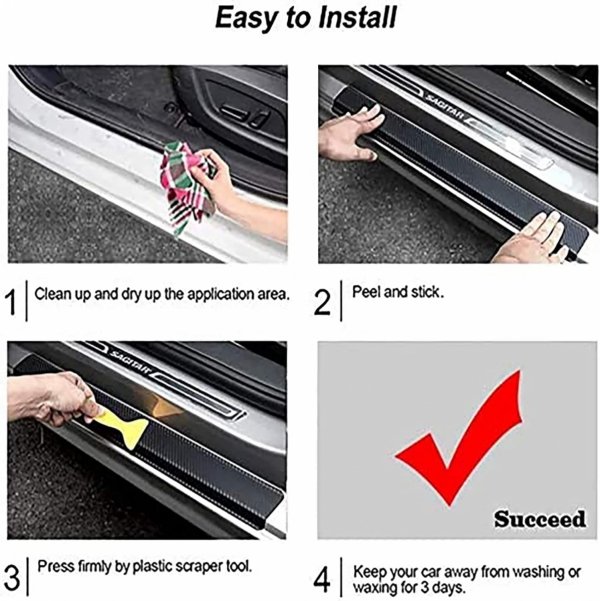 Easy to Install

SAGITAR

1 Clean up and dry up the application area.

2 Peel and stick.

SAGITAR

Succeed

3 Press firmly by plastic scraper tool.

4 Keep your car away from washing or waxing for 3 days.