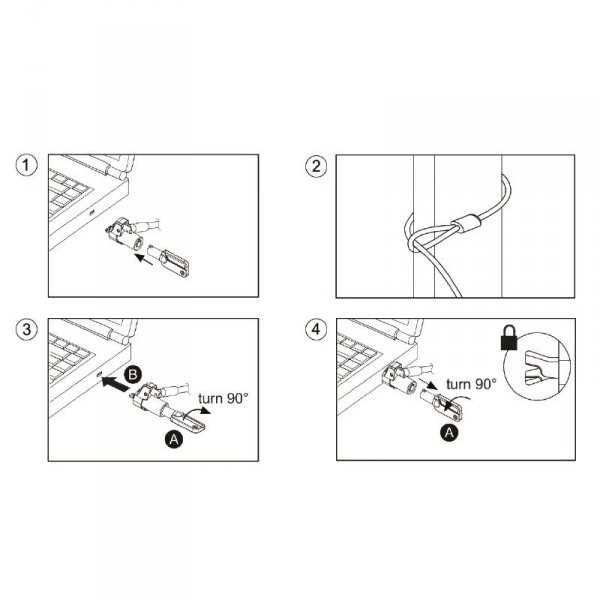 1

2

3

B

turn 90°

A

4

turn 90°

A