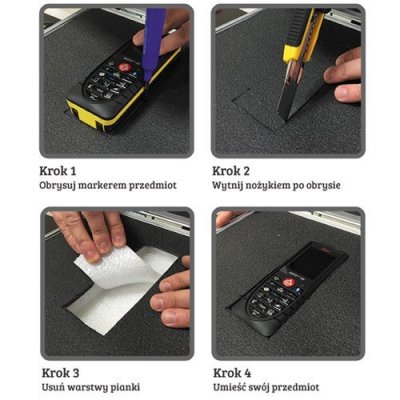 Krok 1
Obrysuj markerem przedmiot

Krok 2
Wytnij nożykiem po obrysie

Krok 3
Usuń warstwy pianki

Krok 4
Umieść swój przedmiot