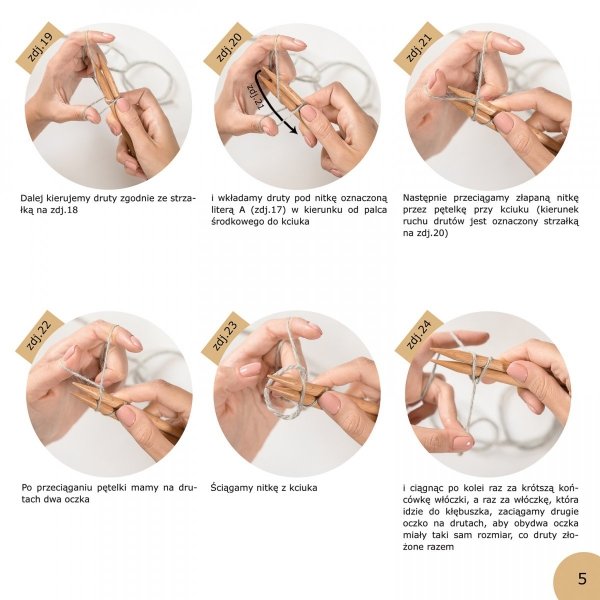 zdj.19

Dalej kierujemy druty zgodnie ze strzałką na zdj.18

zdj.20

zdj.21

i wkładamy druty pod nitkę oznaczoną literą A (zdj.17) w kierunku od palca środkowego do kciuka

zdj.21

Następnie przeciągamy złapaną nitkę przez pętelkę przy kciuku (kierunek ruchu drutów jest oznaczony strzałką na zdj.20)

zdj.22

Po przeciąganiu pętelki mamy na drutach dwa oczka

zdj.23

Ściągamy nitkę z kciuka

zdj.24

i ciągnąc po kolei raz za krótszą końcówkę włóczki, a raz za włóczkę, która idzie do kłębuszka, zaciągamy drugie oczko na drutach, aby obydwa oczka miały taki sam rozmiar, co druty złożone razem

5