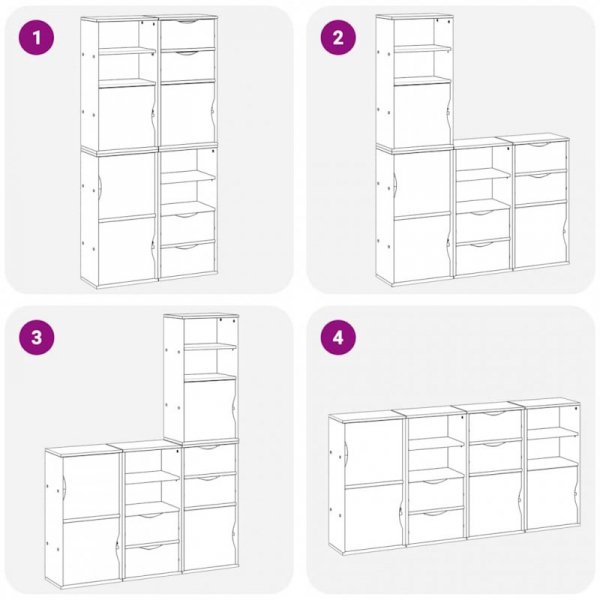 1

2

3

4