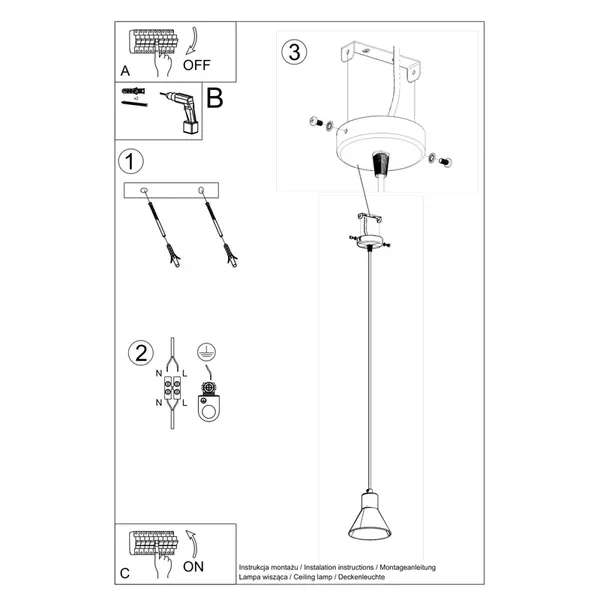 A OFF

x2

B

1

2

N L

N L

3

C ON

Instrukcja montażu / Instalation instructions / Montageanleitung
Lampa wisząca / Ceiling lamp / Deckenleuchte