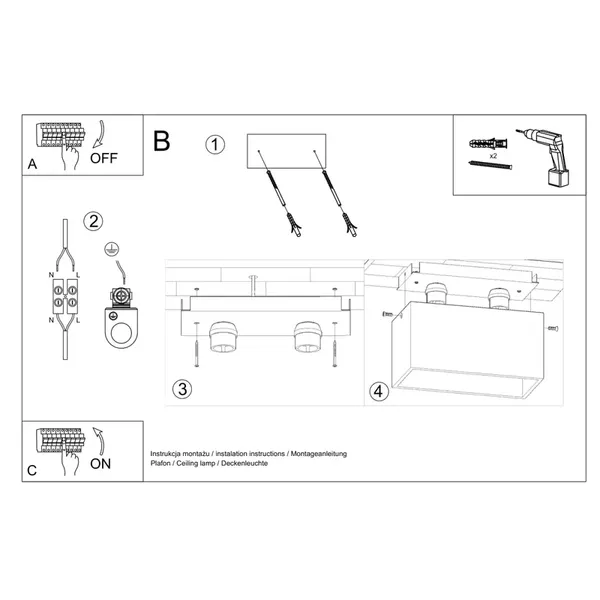 A
OFF

B

1

x2

2

N L
N L

3

4

C
ON

Instrukcja montażu / instalation instructions / Montageanleitung
Plafon / Ceiling lamp / Deckenleuchte