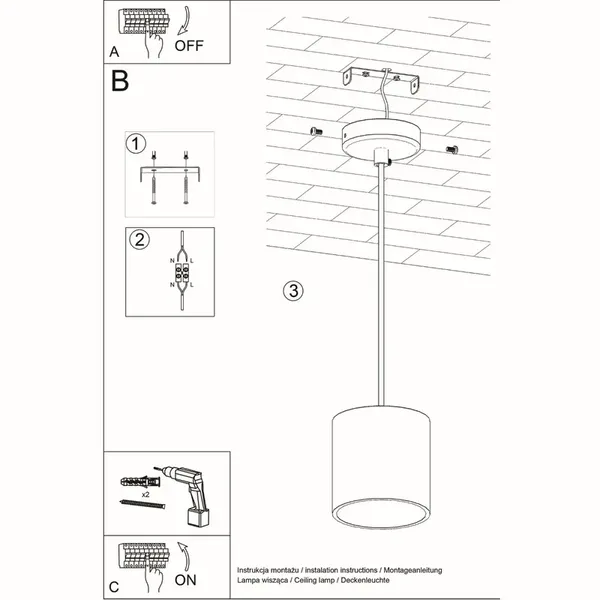 A
OFF

B

1

2
N L
N L

3

x2

C
ON

Instrukcja montażu / instalation instructions / Montageanleitung
Lampa wisząca / Ceiling lamp / Deckenleuchte