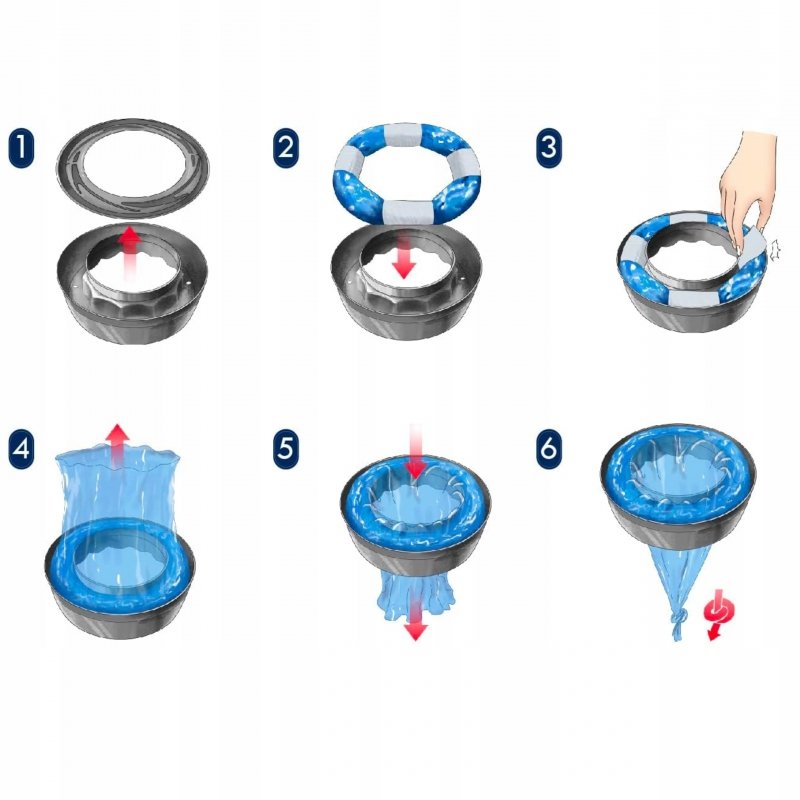 1

2

3

4

5

6