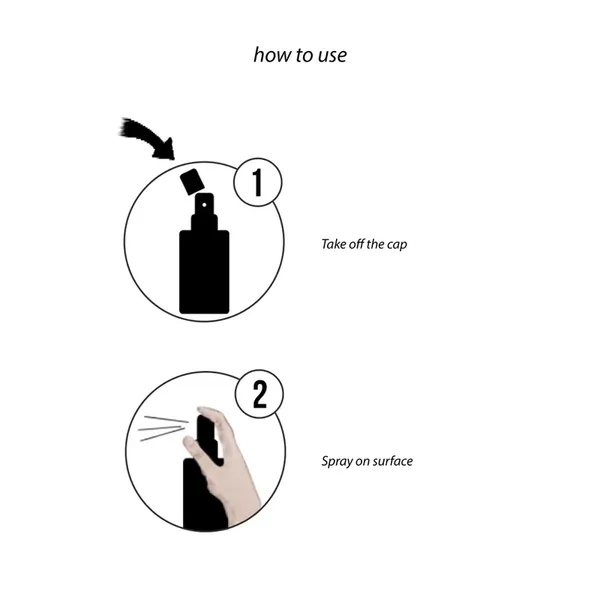 how to use

1

Take off the cap

2

Spray on surface