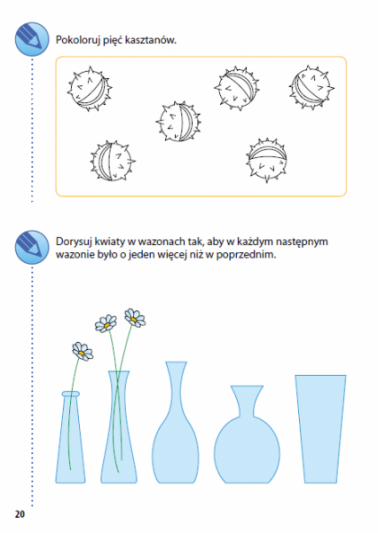 Pokoloruj pięć kasztanów.

Dorysuj kwiaty w wazonach tak, aby w każdym następnym wazonie było o jeden więcej niż w poprzednim.

20