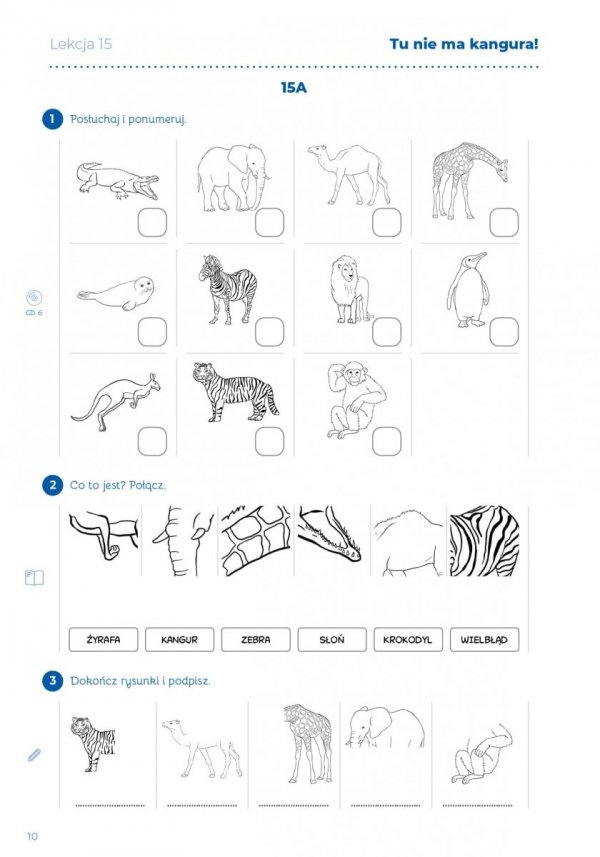 Lekcja 15

Tu nie ma kangura!

15A

1 Posłuchaj i ponumeruj.

CD 6

2 Co to jest? Połącz.

ŻYRAFA KANGUR ZEBRA SŁOŃ KROKODYL WIELBŁĄD

3 Dokończ rysunki i podpisz.

10