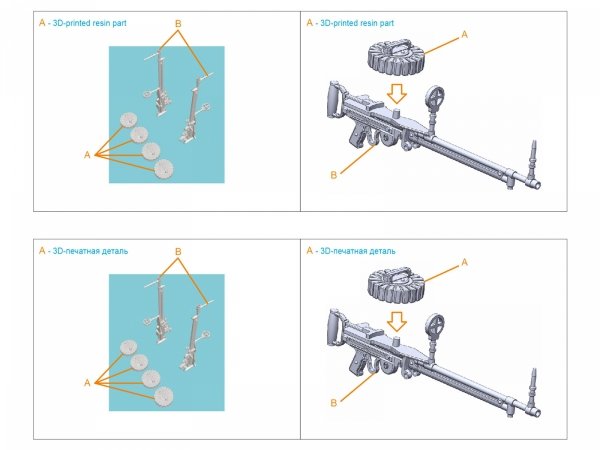 A - 3D-printed resin part

B

A

A - 3D-printed resin part

A

B

A - 3D-печатная деталь

B

A

A - 3D-печатная деталь

A

B