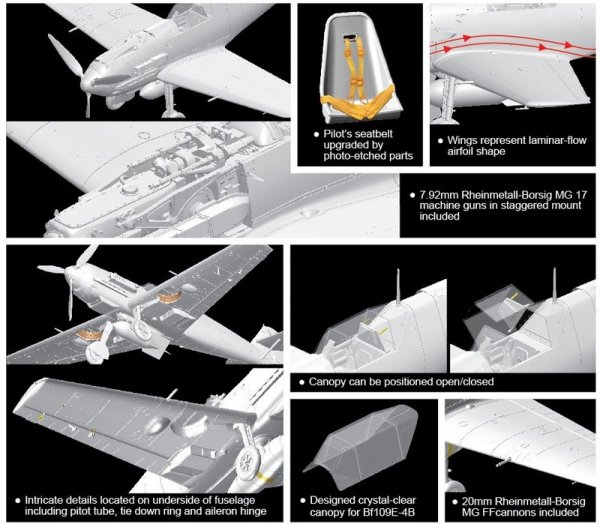 ● Pilot's seatbelt upgraded by photo-etched parts

● Wings represent laminar-flow airfoil shape

● 7.92mm Rheinmetall-Borsig MG 17 machine guns in staggered mount included

● Canopy can be positioned open/closed

● Intricate details located on underside of fuselage including pitot tube, tie down ring and aileron hinge

● Designed crystal-clear canopy for Bf109E-4B

● 20mm Rheinmetall-Borsig MG FFcannons included