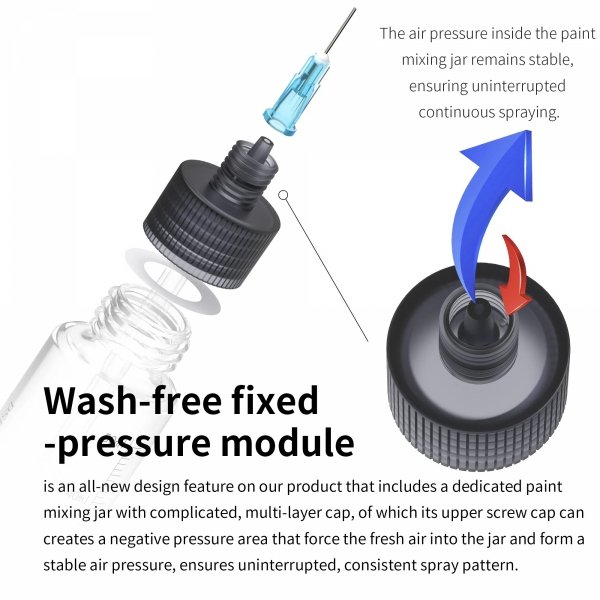 The air pressure inside the paint mixing jar remains stable, ensuring uninterrupted continuous spraying.

Wash-free fixed -pressure module

is an all-new design feature on our product that includes a dedicated paint mixing jar with complicated, multi-layer cap, of which its upper screw cap can creates a negative pressure area that force the fresh air into the jar and form a stable air pressure, ensures uninterrupted, consistent spray pattern.