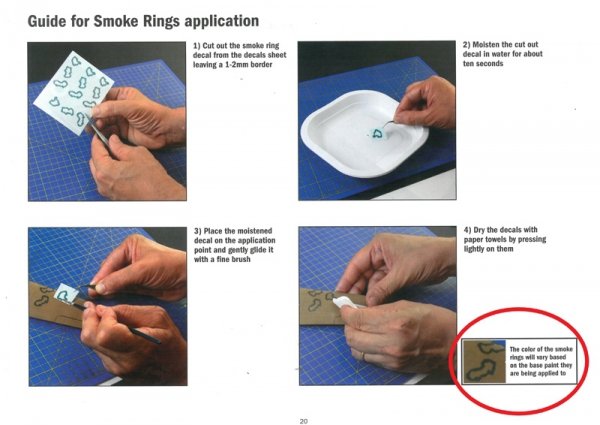 Guide for Smoke Rings application

1) Cut out the smoke ring decal from the decals sheet leaving a 1-2mm border

2) Moisten the cut out decal in water for about ten seconds

3) Place the moistened decal on the application point and gently glide it with a fine brush

4) Dry the decals with paper towels by pressing lightly on them

The color of the smoke rings will vary based on the base paint they are being applied to

20