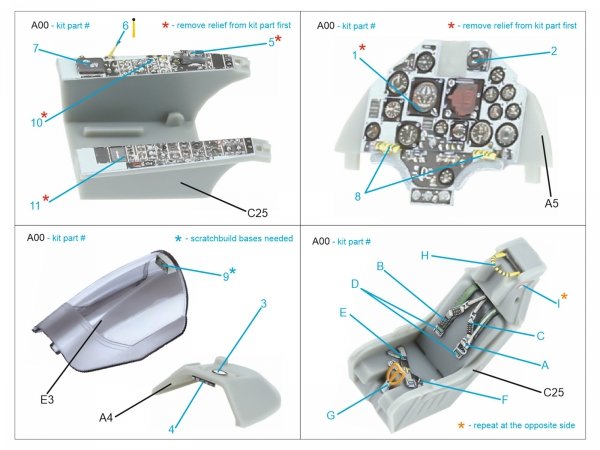 A00 - kit part #

* - remove relief from kit part first

6
7
5*
10*
11*
C25

A00 - kit part #

* - remove relief from kit part first

1*
2
8
A5

A00 - kit part #

* - scratchbuild bases needed

9*
3
E3
A4
4

A00 - kit part #

H
B
D
E
I*
C
A
C25
F
G

* - repeat at the opposite side