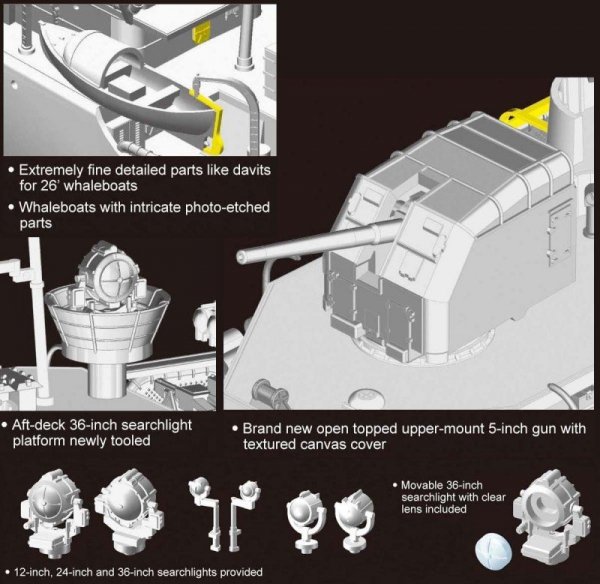 • Extremely fine detailed parts like davits for 26' whaleboats

• Whaleboats with intricate photo-etched parts

• Aft-deck 36-inch searchlight platform newly tooled

• Brand new open topped upper-mount 5-inch gun with textured canvas cover

• Movable 36-inch searchlight with clear lens included

• 12-inch, 24-inch and 36-inch searchlights provided