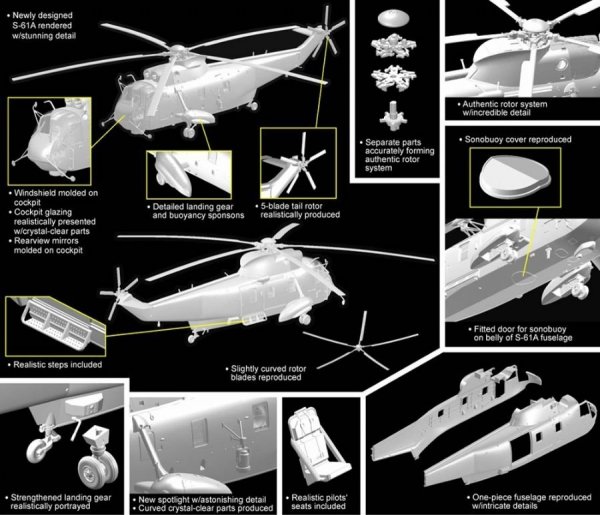 • Newly designed S-61A rendered w/stunning detail

• Windshield molded on cockpit
• Cockpit glazing realistically presented w/crystal-clear parts
• Rearview mirrors molded on cockpit

• Detailed landing gear and buoyancy sponsons

• 5-blade tail rotor realistically produced

• Separate parts accurately forming authentic rotor system

• Authentic rotor system w/incredible detail

• Sonobuoy cover reproduced

• Fitted door for sonobuoy on belly of S-61A fuselage

• Realistic steps included

• Slightly curved rotor blades reproduced

• Strengthened landing gear realistically portrayed

• New spotlight w/astonishing detail
• Curved crystal-clear parts produced

• Realistic pilots' seats included

• One-piece fuselage reproduced w/intricate details