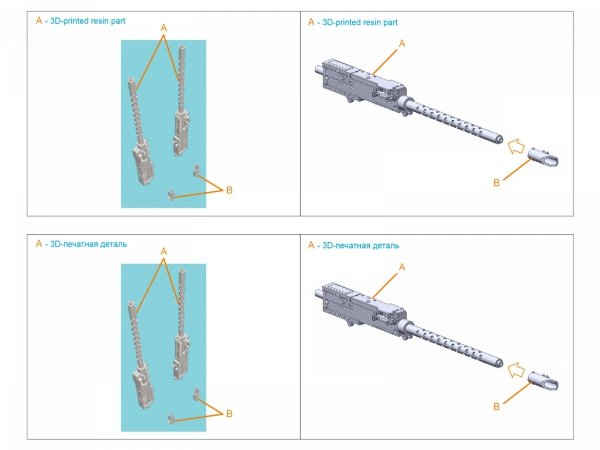 A - 3D-printed resin part

A

B

A - 3D-printed resin part

A

B

A - 3D-печатная деталь

A

B

A - 3D-печатная деталь

A

B