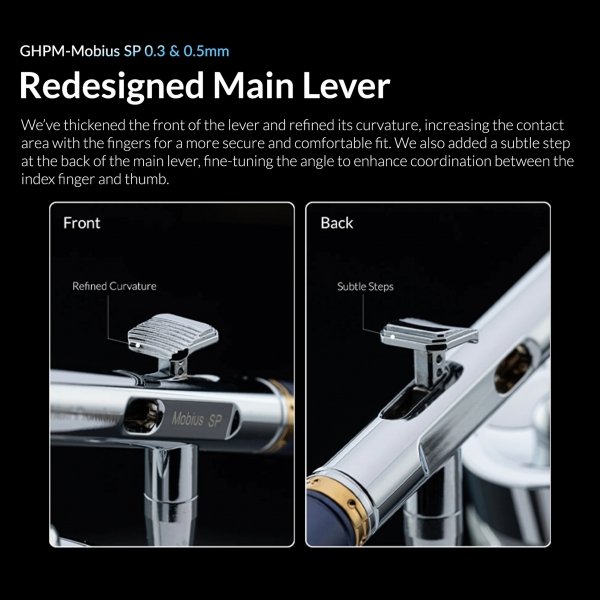 GHPM-Mobius SP 0.3 & 0.5mm

Redesigned Main Lever

We've thickened the front of the lever and refined its curvature, increasing the contact area with the fingers for a more secure and comfortable fit. We also added a subtle step at the back of the main lever, fine-tuning the angle to enhance coordination between the index finger and thumb.

Front

Refined Curvature

Mobius SP

Back

Subtle Steps