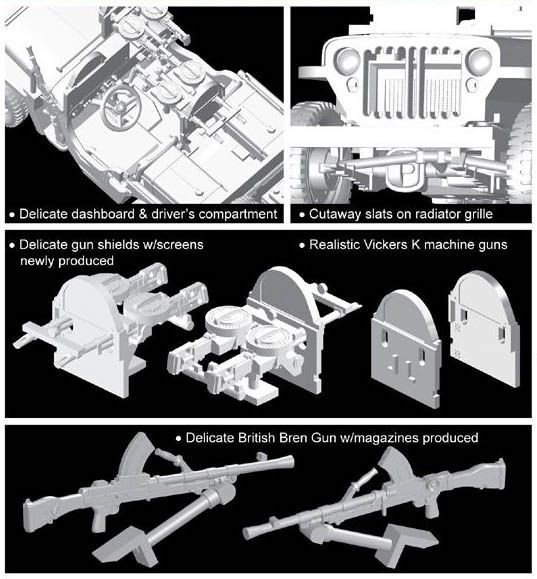 • Delicate dashboard & driver's compartment

• Cutaway slats on radiator grille

• Delicate gun shields w/screens newly produced

• Realistic Vickers K machine guns

• Delicate British Bren Gun w/magazines produced