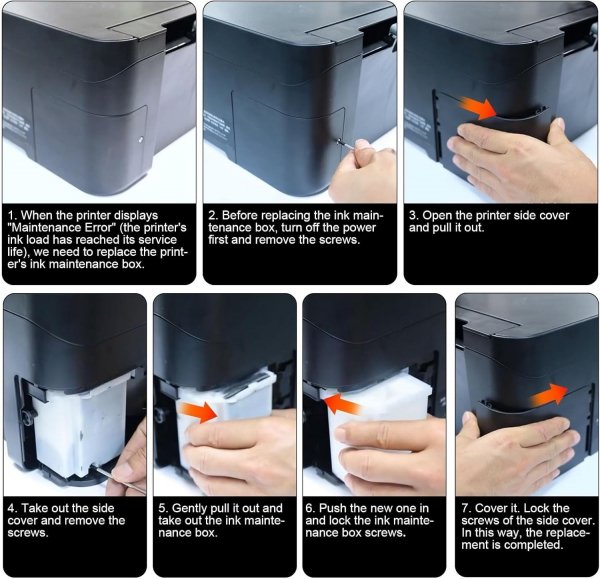 1. When the printer displays "Maintenance Error" (the printer's ink load has reached its service life), we need to replace the printer's ink maintenance box.

2. Before replacing the ink maintenance box, turn off the power first and remove the screws.

3. Open the printer side cover and pull it out.

4. Take out the side cover and remove the screws.

5. Gently pull it out and take out the ink maintenance box.

6. Push the new one in and lock the ink maintenance box screws.

7. Cover it. Lock the screws of the side cover. In this way, the replacement is completed.