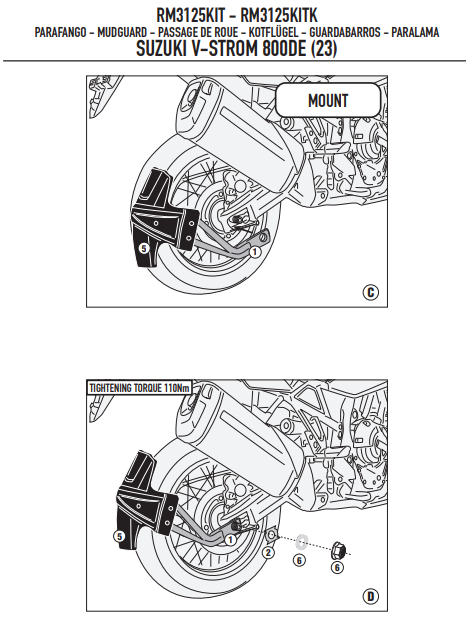 RM3125KIT - RM3125KITK
PARAFANGO - MUDGUARD - PASSAGE DE ROUE - KOTFLÜGEL - GUARDABARROS - PARALAMA
SUZUKI V-STROM 800DE (23)

MOUNT

5
1
C

TIGHTENING TORQUE 110Nm

5
1
2
6
6
D