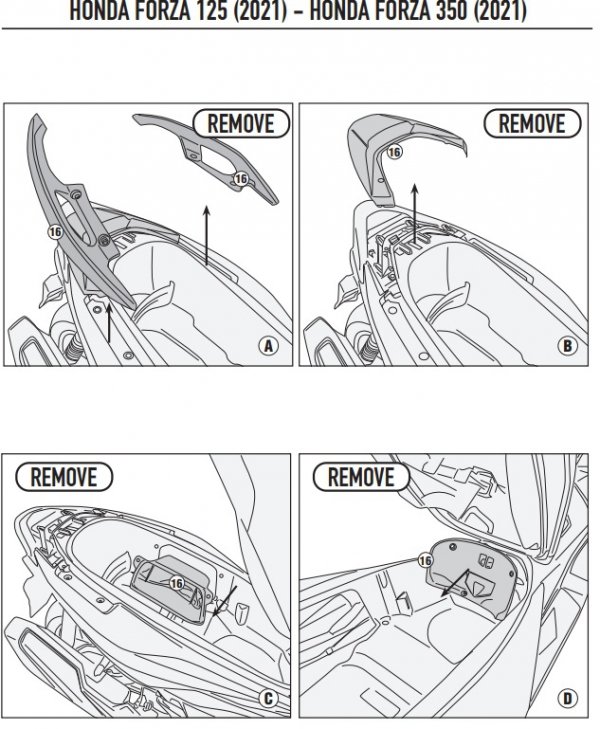 HONDA FORZA 125 (2021) - HONDA FORZA 350 (2021)

REMOVE

16

16

A

REMOVE

16

B

REMOVE

16

C

REMOVE

16

D