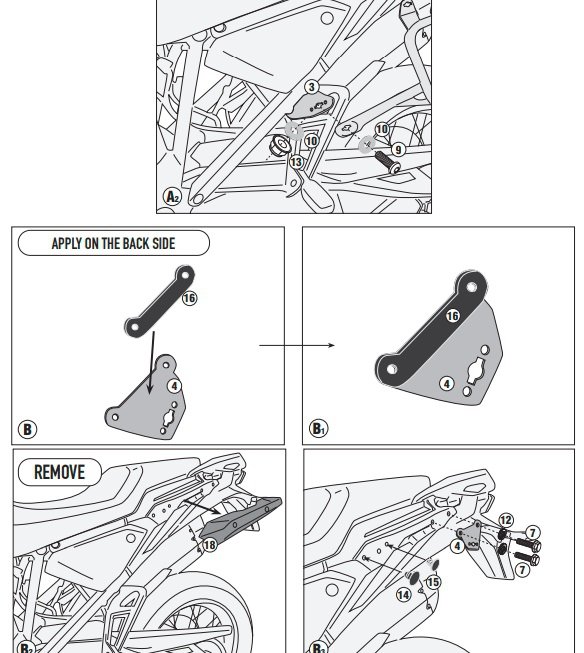 3
10
10
9
13
A2

APPLY ON THE BACK SIDE
16
4
B

16
4
B1

REMOVE
18
B2

12
7
4
7
15
14
B3