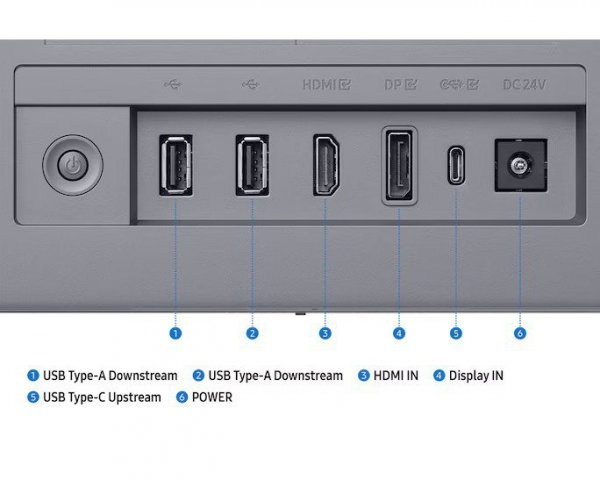 HDMI DP DC 24V

1 2 3 4 5 6

1 USB Type-A Downstream 2 USB Type-A Downstream 3 HDMI IN 4 Display IN
5 USB Type-C Upstream 6 POWER