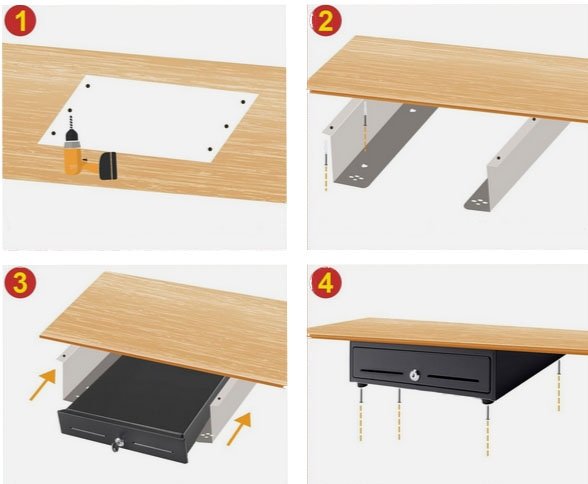 1

2

3

4