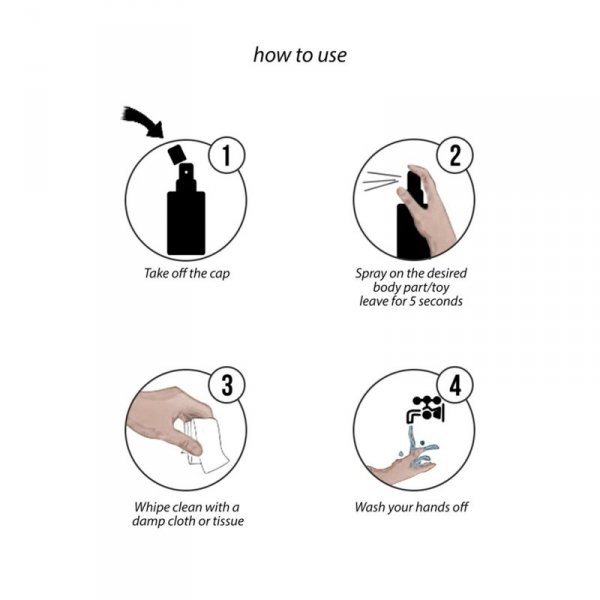 how to use

1

Take off the cap

2

Spray on the desired body part/toy leave for 5 seconds

3

Whipe clean with a damp cloth or tissue

4

Wash your hands off