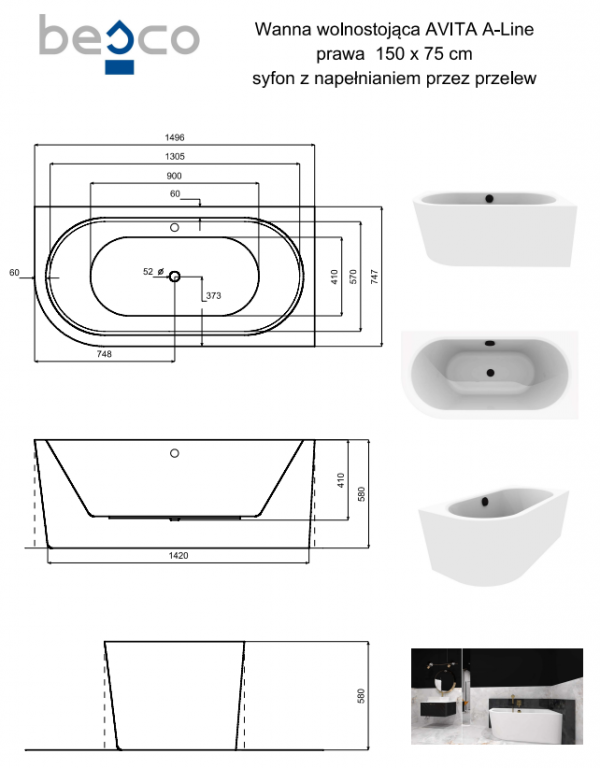 besco

Wanna wolnostojąca AVITA A-Line
prawa 150 x 75 cm
syfon z napełnianiem przez przelew

1496
1305
900
60
60
52 ø
373
410
570
747
748

410
580
1420

580