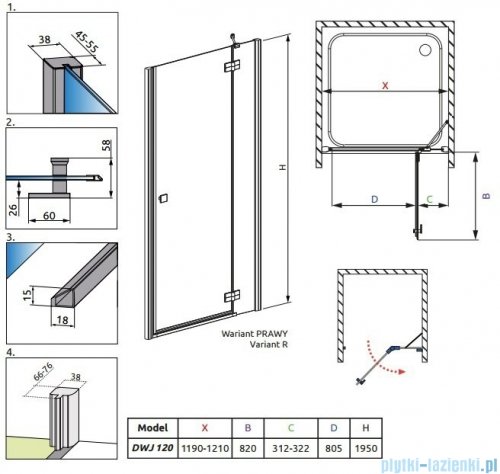 1.

38

45-55

2.

58

26

60

3.

15

18

4.

66-76

38

H

Wariant PRAWY
Variant R

X

D

C

B

| Model | X | B | C | D | H |
|---|---|---|---|---|---|
| DWJ 120 | 1190-1210 | 820 | 312-322 | 805 | 1950 |

plytki-lazienki.pl