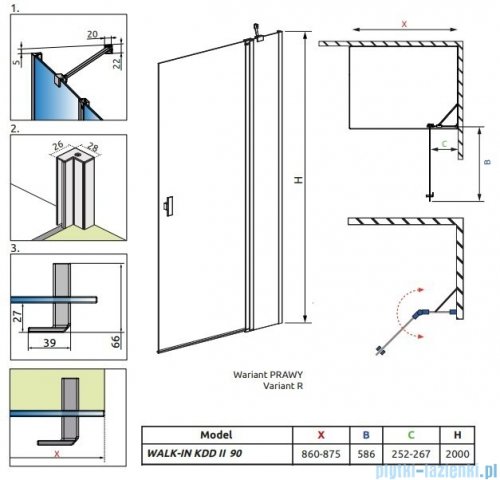 1.

20

5

22

2.

26

28

3.

27

39

66

X

H

X

C

B

Wariant PRAWY
Variant R

| Model | X | B | C | H |
|---|---|---|---|---|
| WALK-IN KDD II 90 | 860-875 | 586 | 252-267 | 2000 |

plytki-lazienki.pl