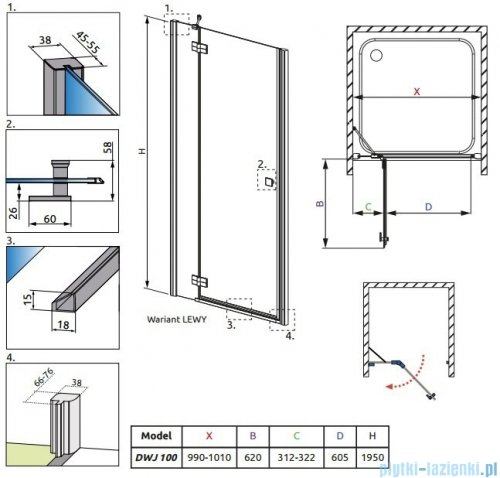 1.

38

45-55

2.

58

26

60

3.

15

18

4.

66-76

38

1.

H

2.

Wariant LEWY

3.

4.

X

B

C

D

| Model | X | B | C | D | H |
|---|---|---|---|---|---|
| DWJ 100 | 990-1010 | 620 | 312-322 | 605 | 1950 |

plytki-lazienki.pl