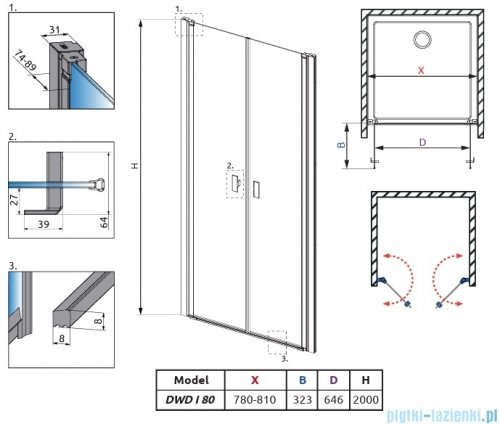 1.

31

74-89

2.

27

39

64

3.

8

8

1.

H

2.

3.

X

B

D

| Model | X | B | D | H |
|---|---|---|---|---|
| DWD I 80 | 780-810 | 323 | 646 | 2000 |

plytki-lazienki.pl