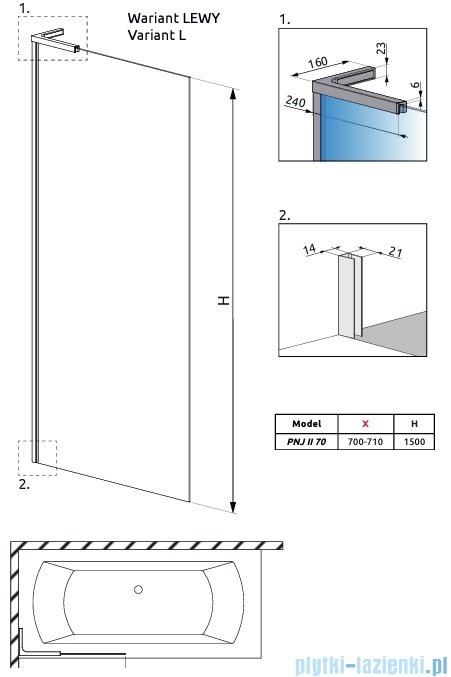 1.

Wariant LEWY
Variant L

H

2.

1.

160

23

6

240

2.

14

21

| Model | X | H |
|---|---|---|
| PNJ II 70 | 700-710 | 1500 |

plytki-lazienki.pl