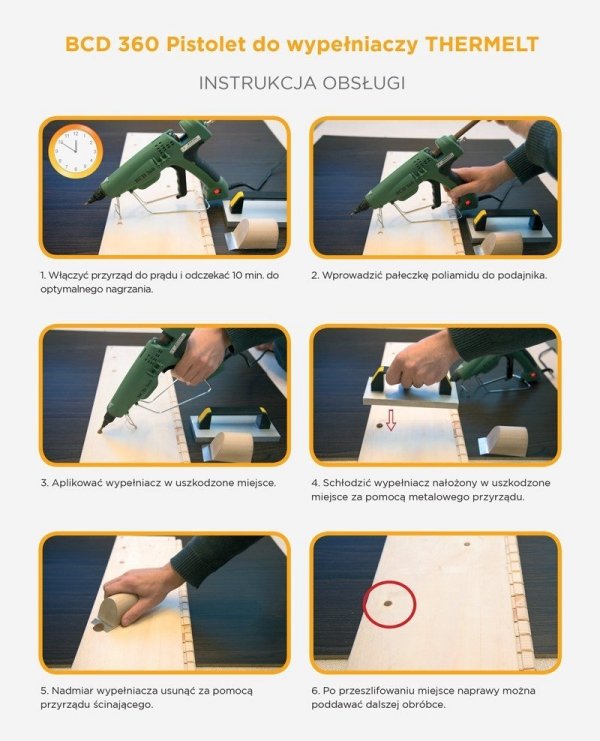 BCD 360 Pistolet do wypełniaczy THERMELT

INSTRUKCJA OBSŁUGI

1. Włączyć przyrząd do prądu i odczekać 10 min. do optymalnego nagrzania.

2. Wprowadzić pałeczkę poliamidu do podajnika.

3. Aplikować wypełniacz w uszkodzone miejsce.

4. Schłodzić wypełniacz nałożony w uszkodzone miejsce za pomocą metalowego przyrządu.

5. Nadmiar wypełniacza usunąć za pomocą przyrządu ścinającego.

6. Po przeszlifowaniu miejsce naprawy można poddawać dalszej obróbce.